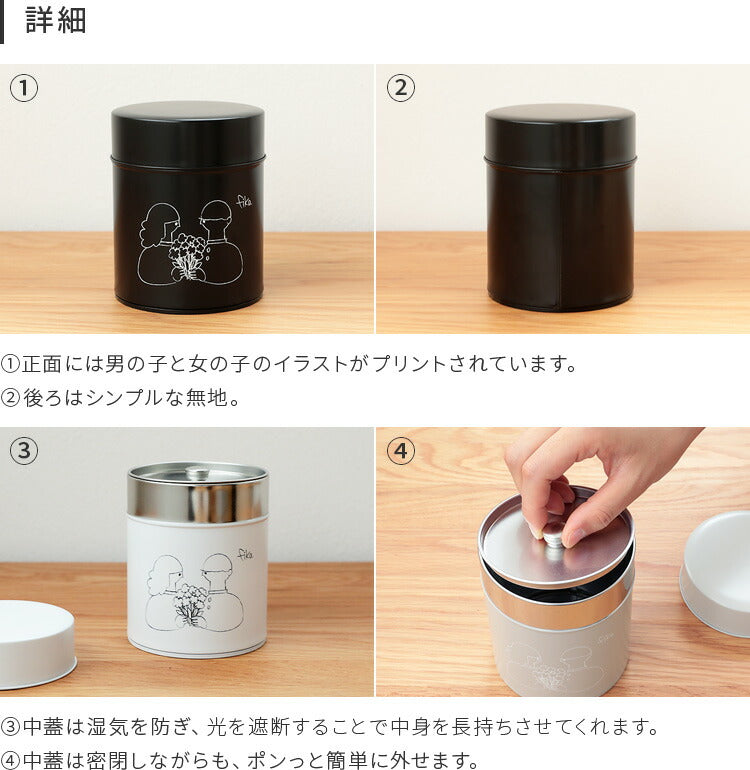 詳細

①

fika

②

①正面には男の子と女の子のイラストがプリントされています。
②後ろはシンプルな無地。

③

fika

④

③中蓋は湿気を防ぎ、光を遮断することで中身を長持ちさせてくれます。
④中蓋は密閉しながらも、ポンっと簡単に外せます。