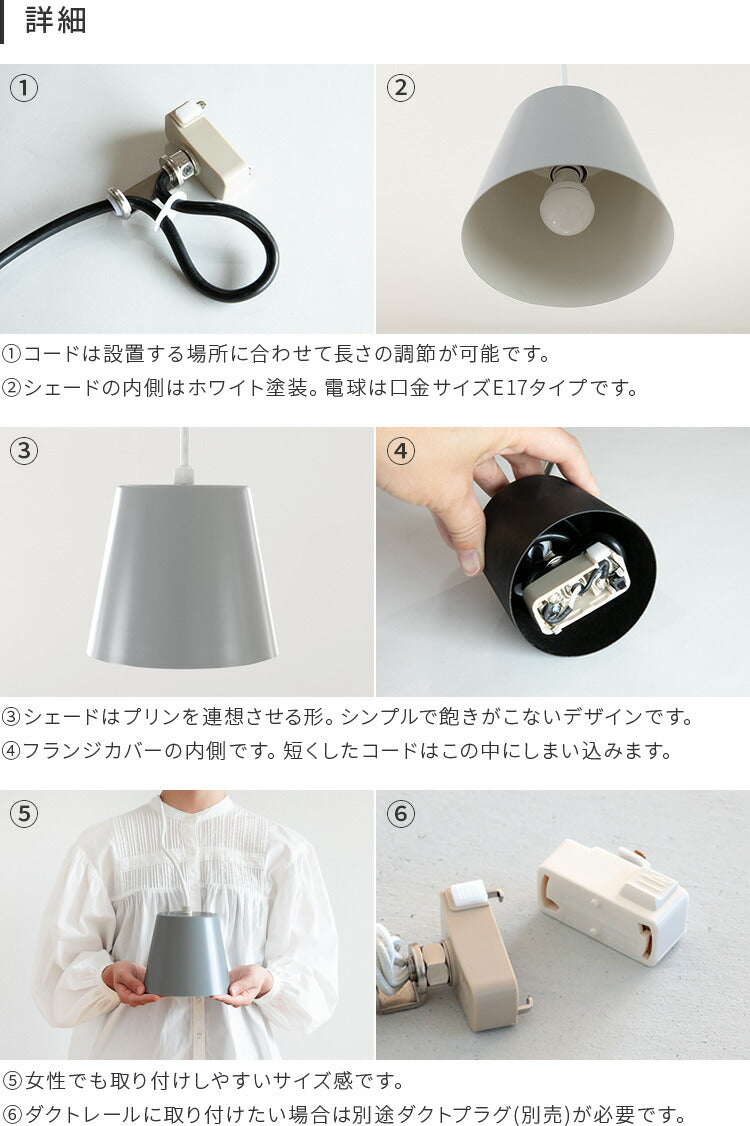 詳細

①

②

①コードは設置する場所に合わせて長さの調節が可能です。
②シェードの内側はホワイト塗装。電球は口金サイズE17タイプです。

③

④

③シェードはプリンを連想させる形。シンプルで飽きがこないデザインです。
④フランジカバーの内側です。短くしたコードはこの中にしまい込みます。

⑤

⑥

⑤女性でも取り付けしやすいサイズ感です。
⑥ダクトレールに取り付けたい場合は別途ダクトプラグ(別売)が必要です。