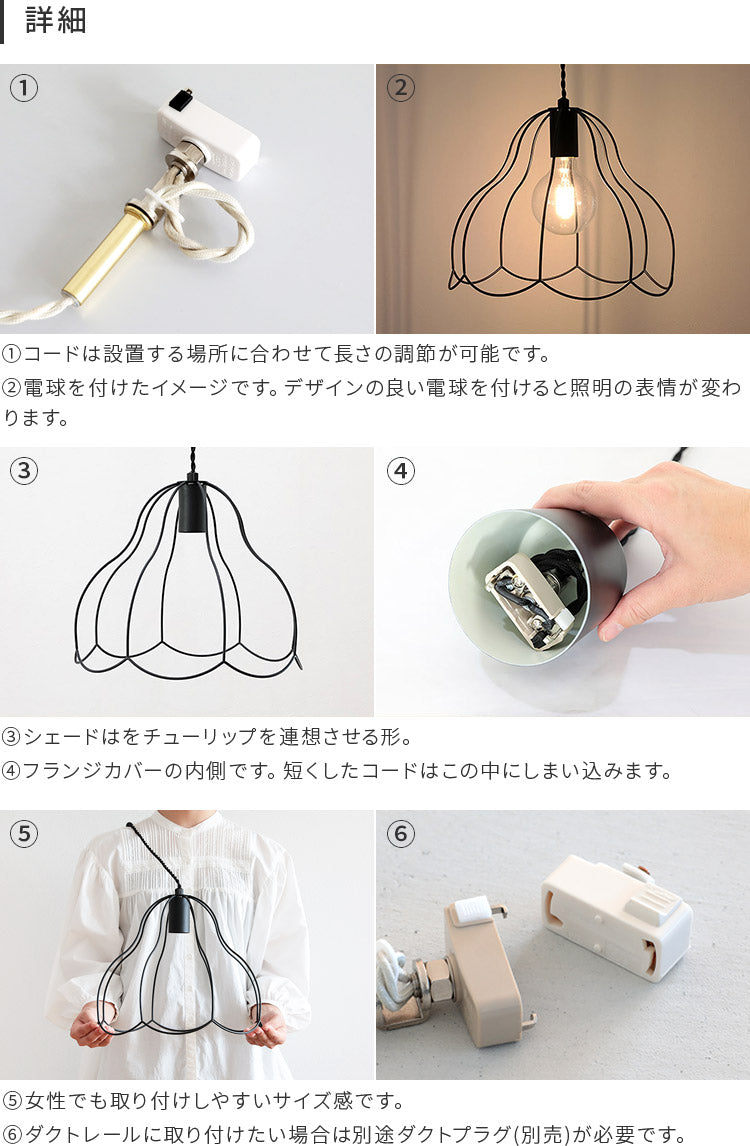 詳細

①

②

①コードは設置する場所に合わせて長さの調節が可能です。
②電球を付けたイメージです。デザインの良い電球を付けると照明の表情が変わります。

③

④

③シェードはをチューリップを連想させる形。
④フランジカバーの内側です。短くしたコードはこの中にしまい込みます。

⑤

⑥

⑤女性でも取り付けしやすいサイズ感です。
⑥ダクトレールに取り付けたい場合は別途ダクトプラグ(別売)が必要です。