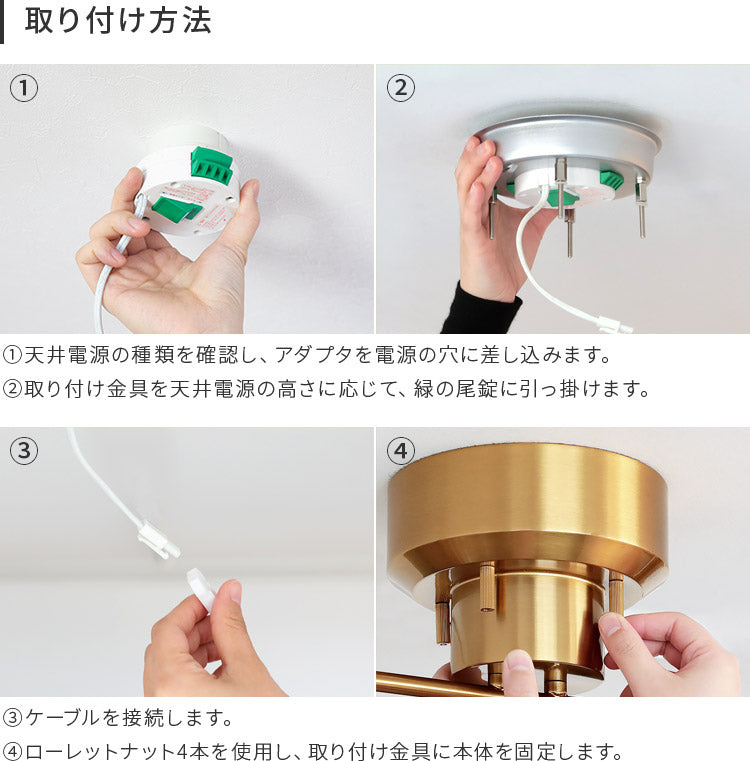 取り付け方法

①

②

①天井電源の種類を確認し、アダプタを電源の穴に差し込みます。
②取り付け金具を天井電源の高さに応じて、緑の尾錠に引っ掛けます。

③

④

③ケーブルを接続します。
④ローレットナット4本を使用し、取り付け金具に本体を固定します。