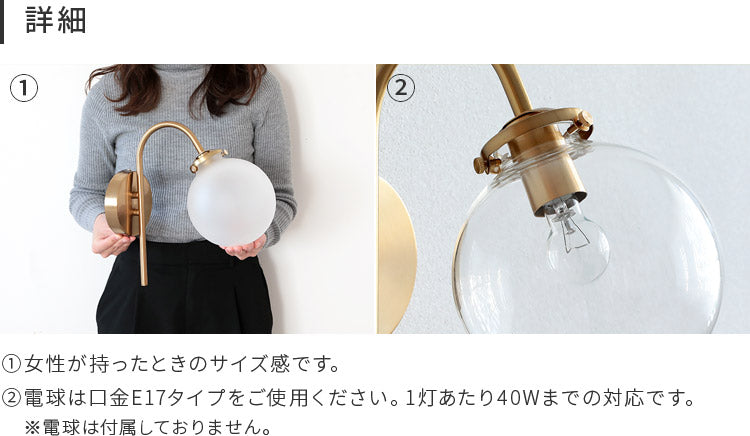 詳細

①

②

①女性が持ったときのサイズ感です。

②電球は口金E17タイプをご使用ください。1灯あたり40Wまでの対応です。
※電球は付属しておりません。