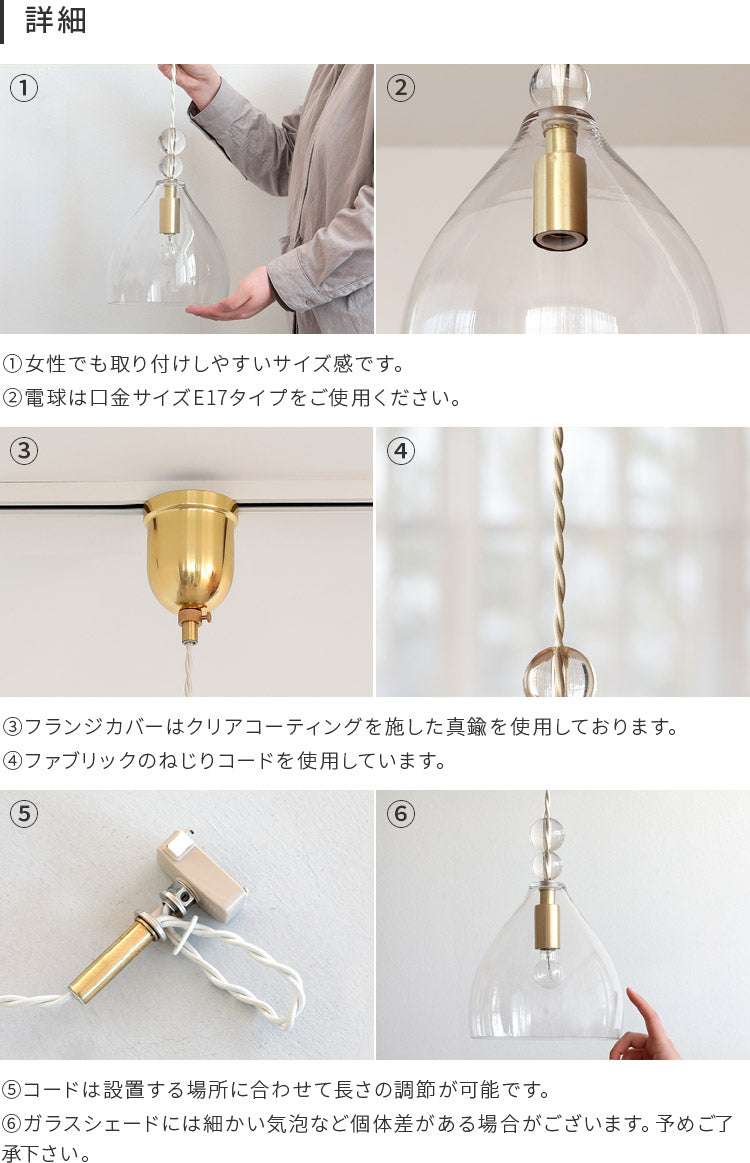 詳細

①

②

①女性でも取り付けしやすいサイズ感です。
②電球は口金サイズE17タイプをご使用ください。

③

④

③フランジカバーはクリアコーティングを施した真鍮を使用しております。
④ファブリックのねじりコードを使用しています。

⑤

⑥

⑤コードは設置する場所に合わせて長さの調節が可能です。
⑥ガラスシェードには細かい気泡など個体差がある場合がございます。予めご了承下さい。