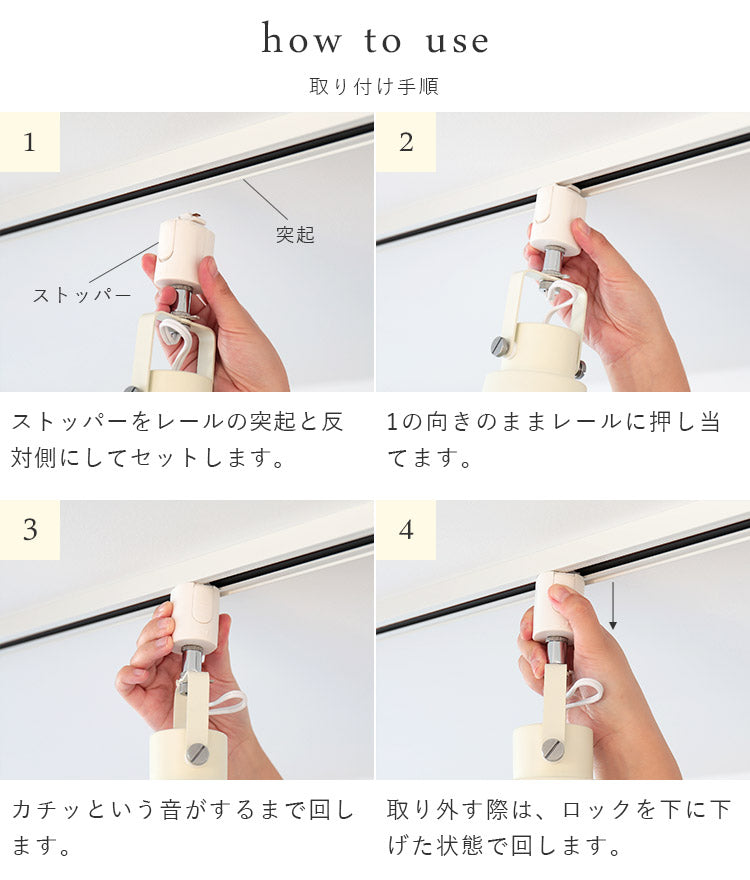 how to use

取り付け手順

1

突起

ストッパー

ストッパーをレールの突起と反対側にしてセットします。

2

1の向きのままレールに押し当てます。

3

カチッという音がするまで回します。

4

取り外す際は、ロックを下に下げた状態で回します。