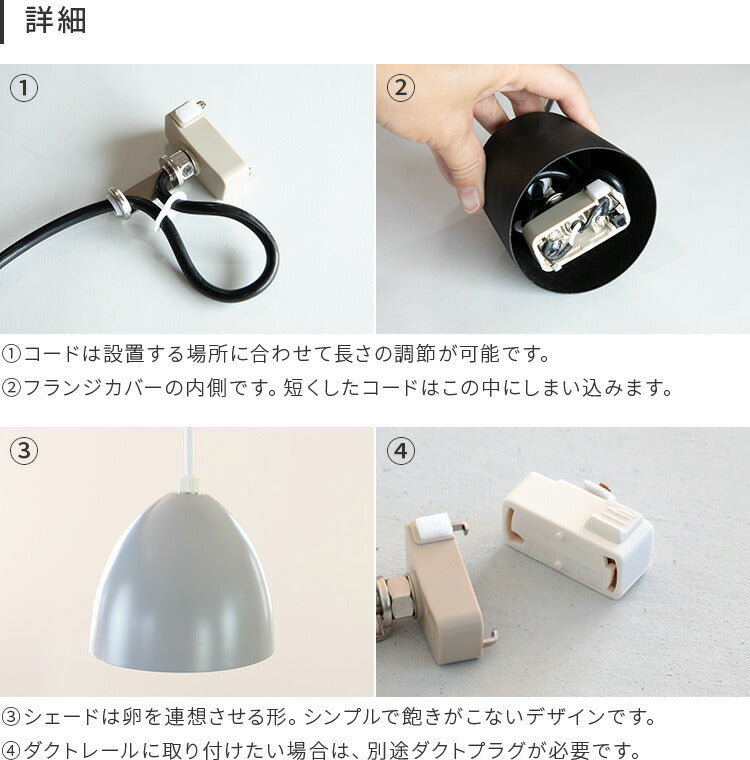 詳細

①

②

①コードは設置する場所に合わせて長さの調節が可能です。
②フランジカバーの内側です。短くしたコードはこの中にしまい込みます。

③

④

③シェードは卵を連想させる形。シンプルで飽きがこないデザインです。
④ダクトレールに取り付けたい場合は、別途ダクトプラグが必要です。