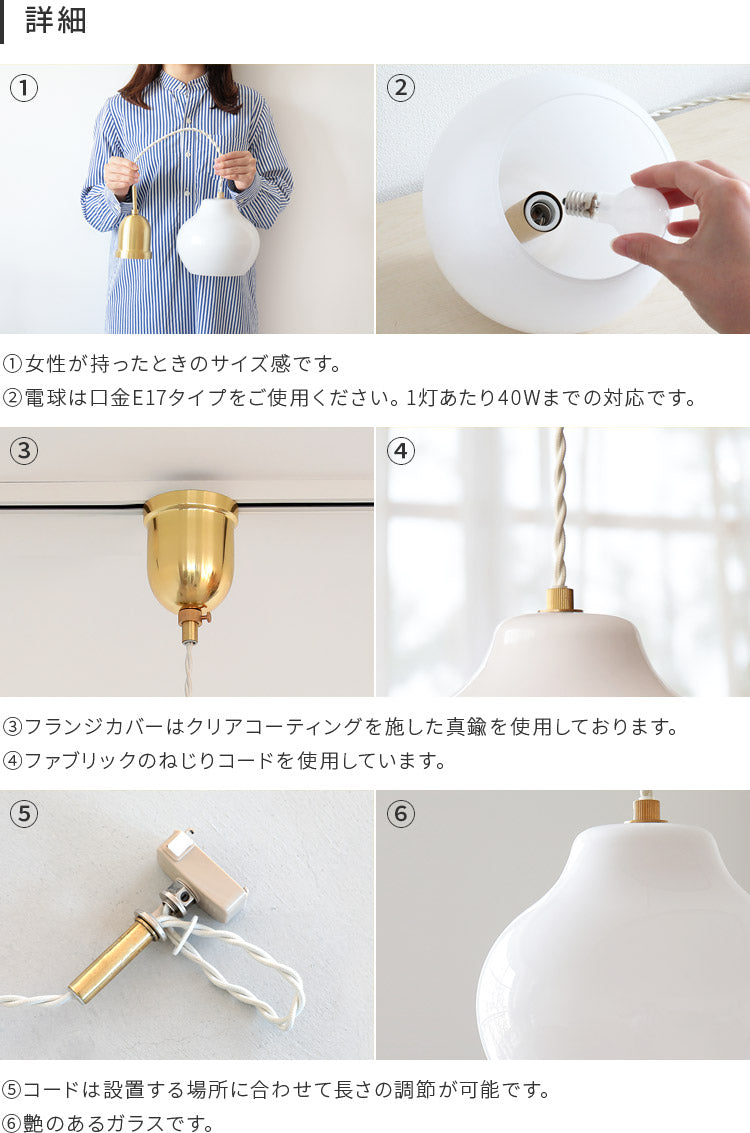 詳細

①

②

①女性が持ったときのサイズ感です。
②電球は口金E17タイプをご使用ください。1灯あたり40Wまでの対応です。

③

④

③フランジカバーはクリアコーティングを施した真鍮を使用しております。
④ファブリックのねじりコードを使用しています。

⑤

⑥

⑤コードは設置する場所に合わせて長さの調節が可能です。
⑥艶のあるガラスです。