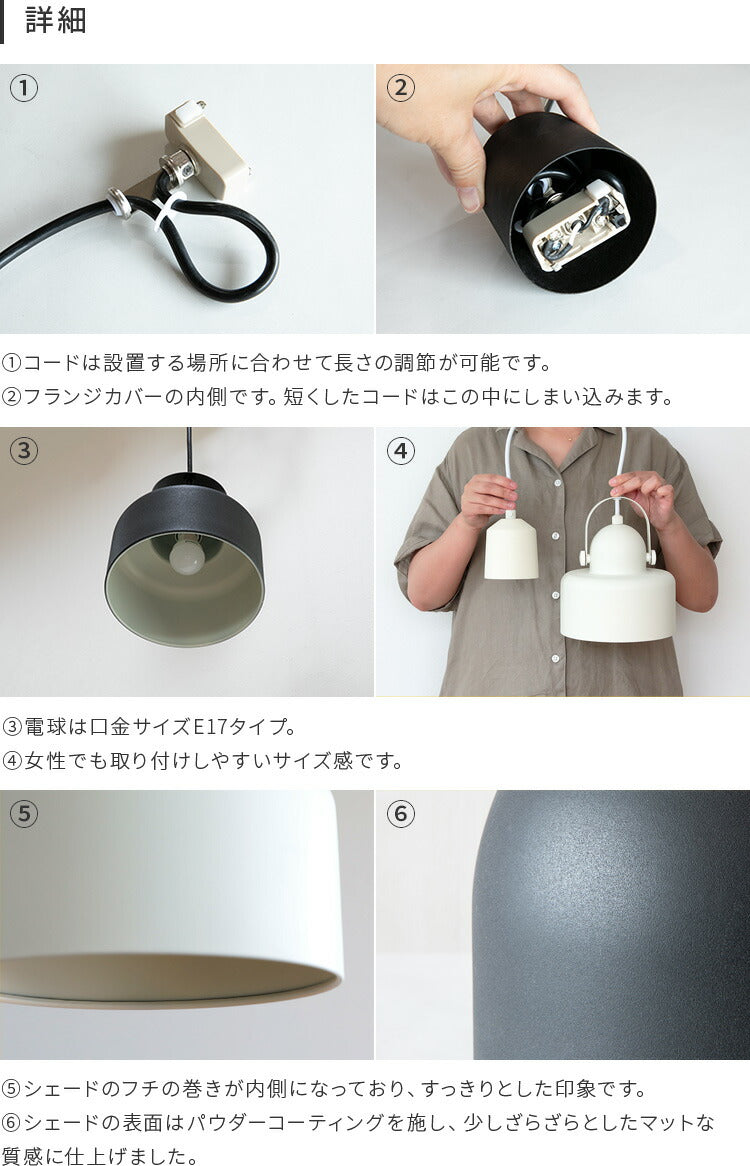 詳細

①

②

①コードは設置する場所に合わせて長さの調節が可能です。
②フランジカバーの内側です。短くしたコードはこの中にしまい込みます。

③

④

③電球は口金サイズE17タイプ。
④女性でも取り付けしやすいサイズ感です。

⑤

⑥

⑤シェードのフチの巻きが内側になっており、すっきりとした印象です。
⑥シェードの表面はパウダーコーティングを施し、少しざらざらとしたマットな質感に仕上げました。