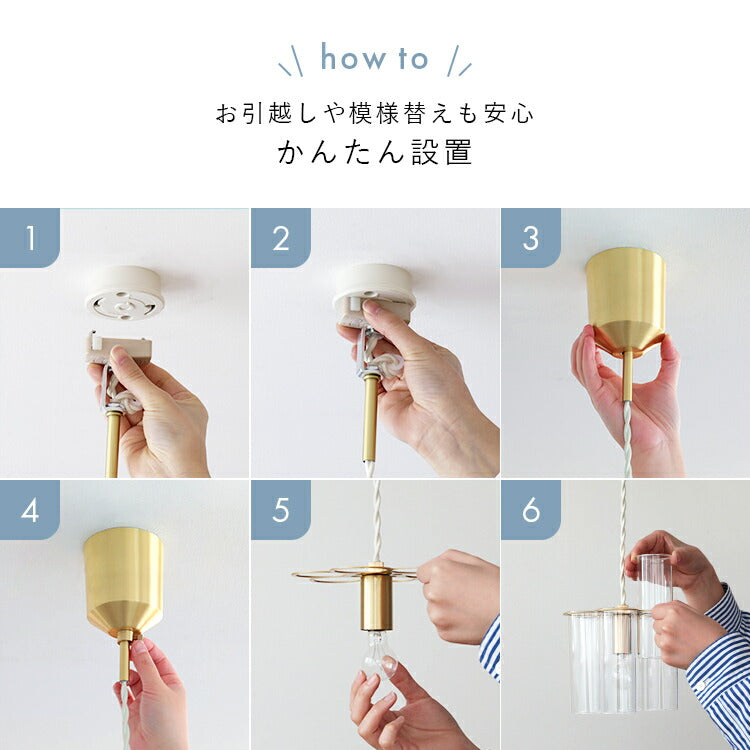 how to

お引越しや模様替えも安心

かんたん設置

1

2

3

4

5

6