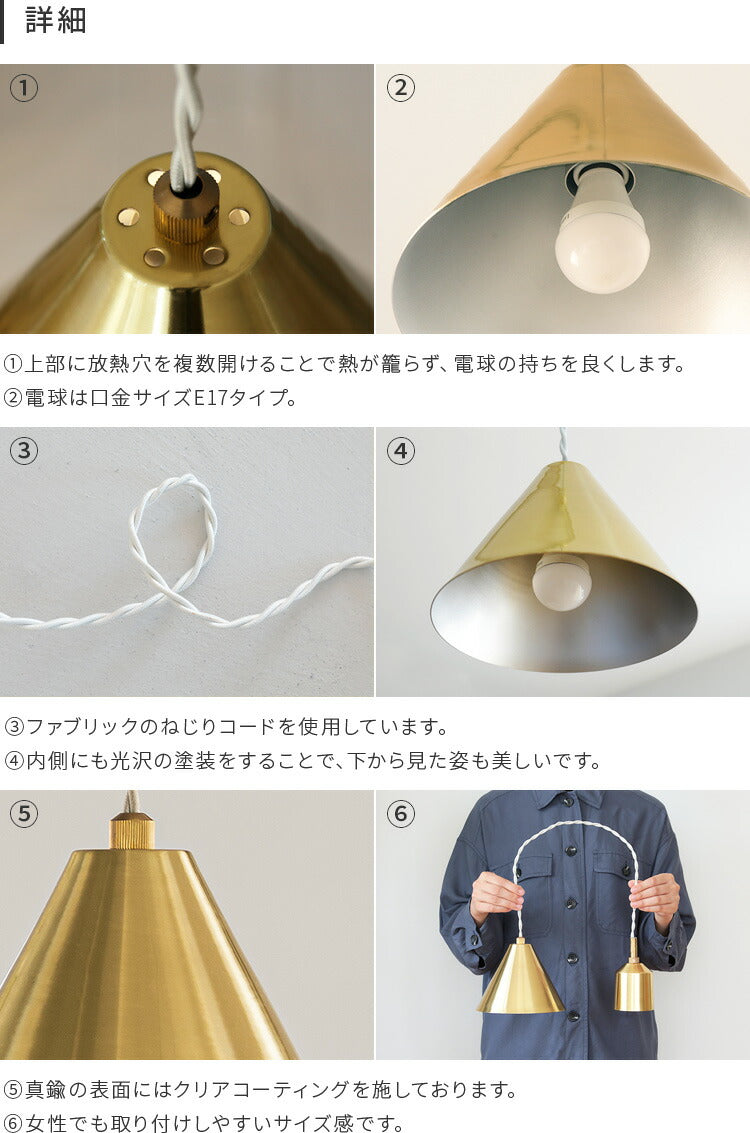 詳細

①

②

①上部に放熱穴を複数開けることで熱が籠らず、電球の持ちを良くします。
②電球は口金サイズE17タイプ。

③

④

③ファブリックのねじりコードを使用しています。
④内側にも光沢の塗装をすることで、下から見た姿も美しいです。

⑤

⑥

⑤真鍮の表面にはクリアコーティングを施しております。
⑥女性でも取り付けしやすいサイズ感です。