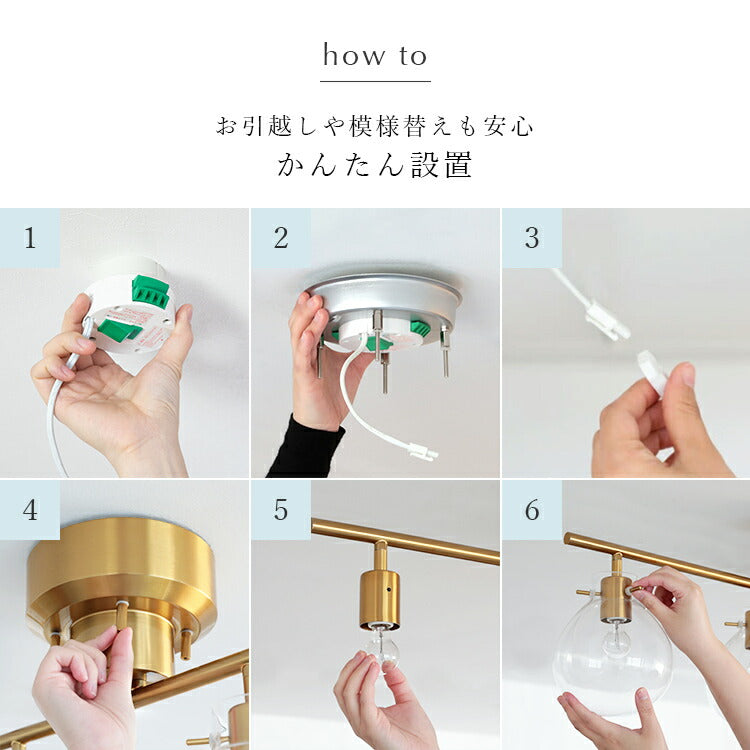 how to

お引越しや模様替えも安心
かんたん設置

1

2

3

4

5

6