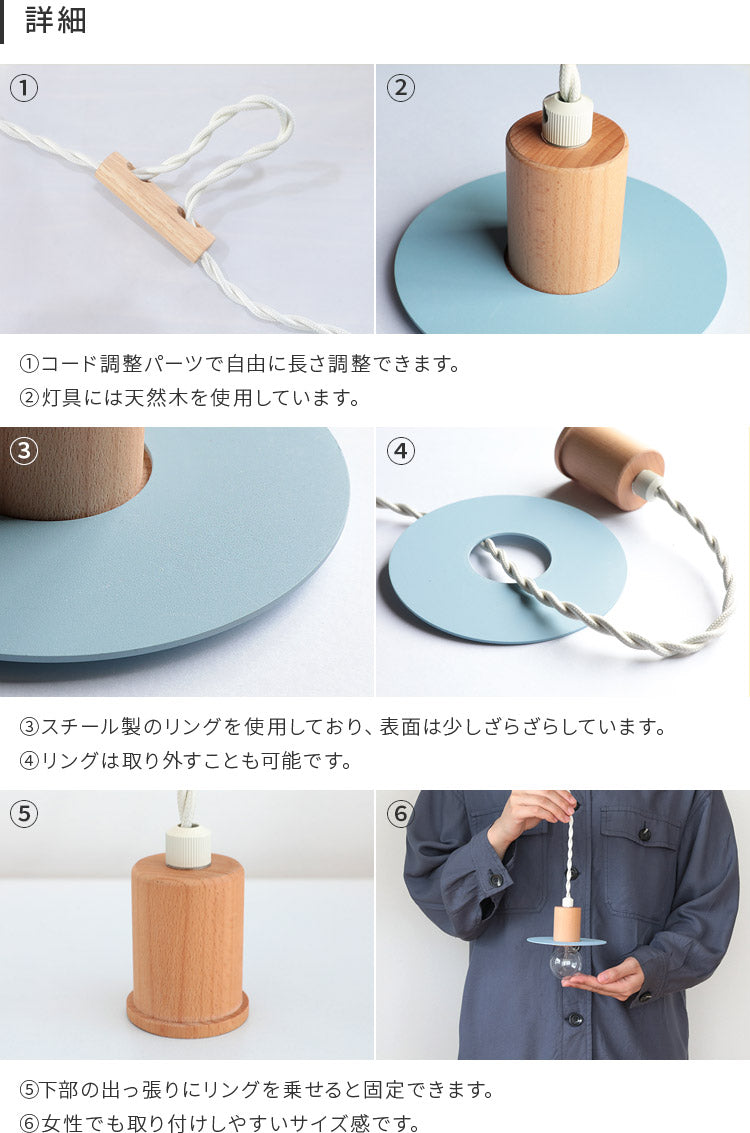 詳細

①

②

①コード調整パーツで自由に長さ調整できます。
②灯具には天然木を使用しています。

③

④

③スチール製のリングを使用しており、表面は少しざらざらしています。
④リングは取り外すことも可能です。

⑤

⑥

⑤下部の出っ張りにリングを乗せると固定できます。
⑥女性でも取り付けしやすいサイズ感です。