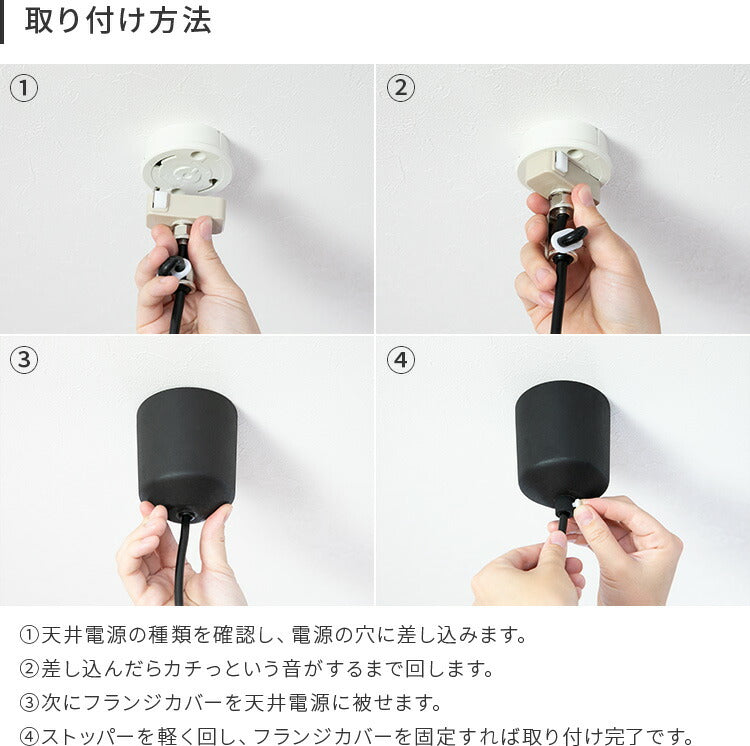 取り付け方法

①

②

③

④

①天井電源の種類を確認し、電源の穴に差し込みます。
②差し込んだらカチっという音がするまで回します。
③次にフランジカバーを天井電源に被せます。
④ストッパーを軽く回し、フランジカバーを固定すれば取り付け完了です。