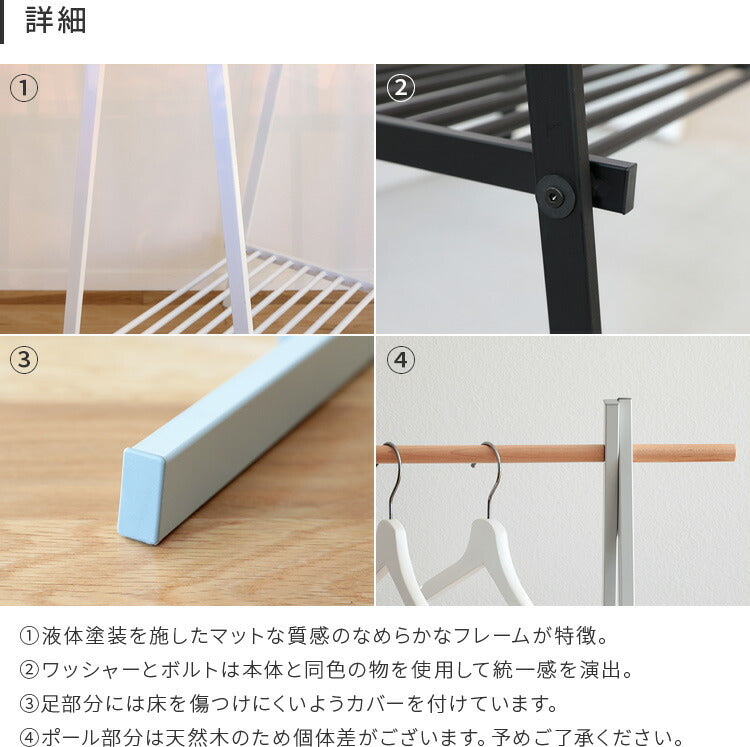 詳細

①

②

③

④

①液体塗装を施したマットな質感のなめらかなフレームが特徴。
②ワッシャーとボルトは本体と同色の物を使用して統一感を演出。
③足部分には床を傷つけにくいようカバーを付けています。
④ポール部分は天然木のため個体差がございます。予めご了承ください。